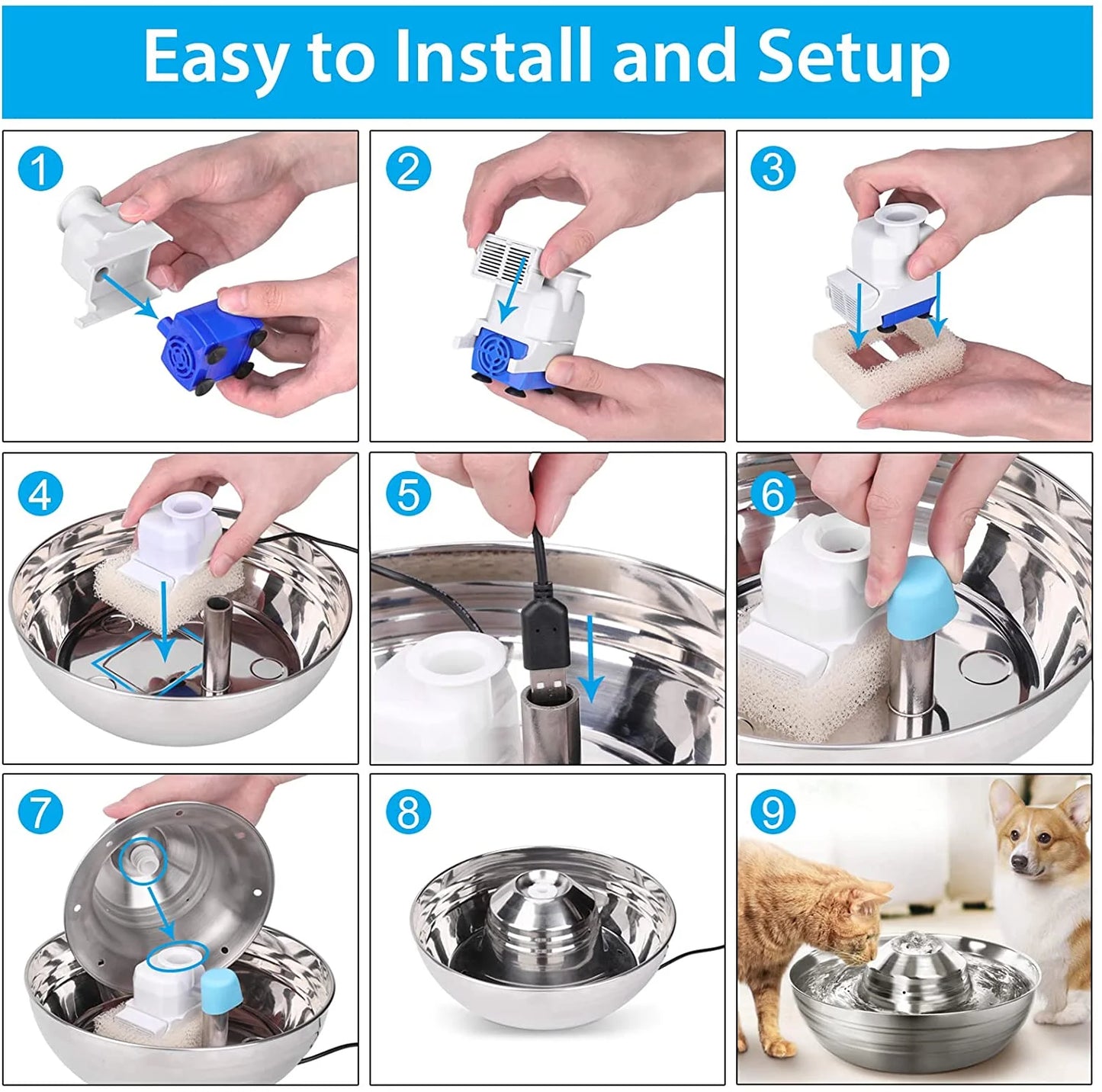 Easy to Install and Setup

1

2

3

4

5

6

7

8

9